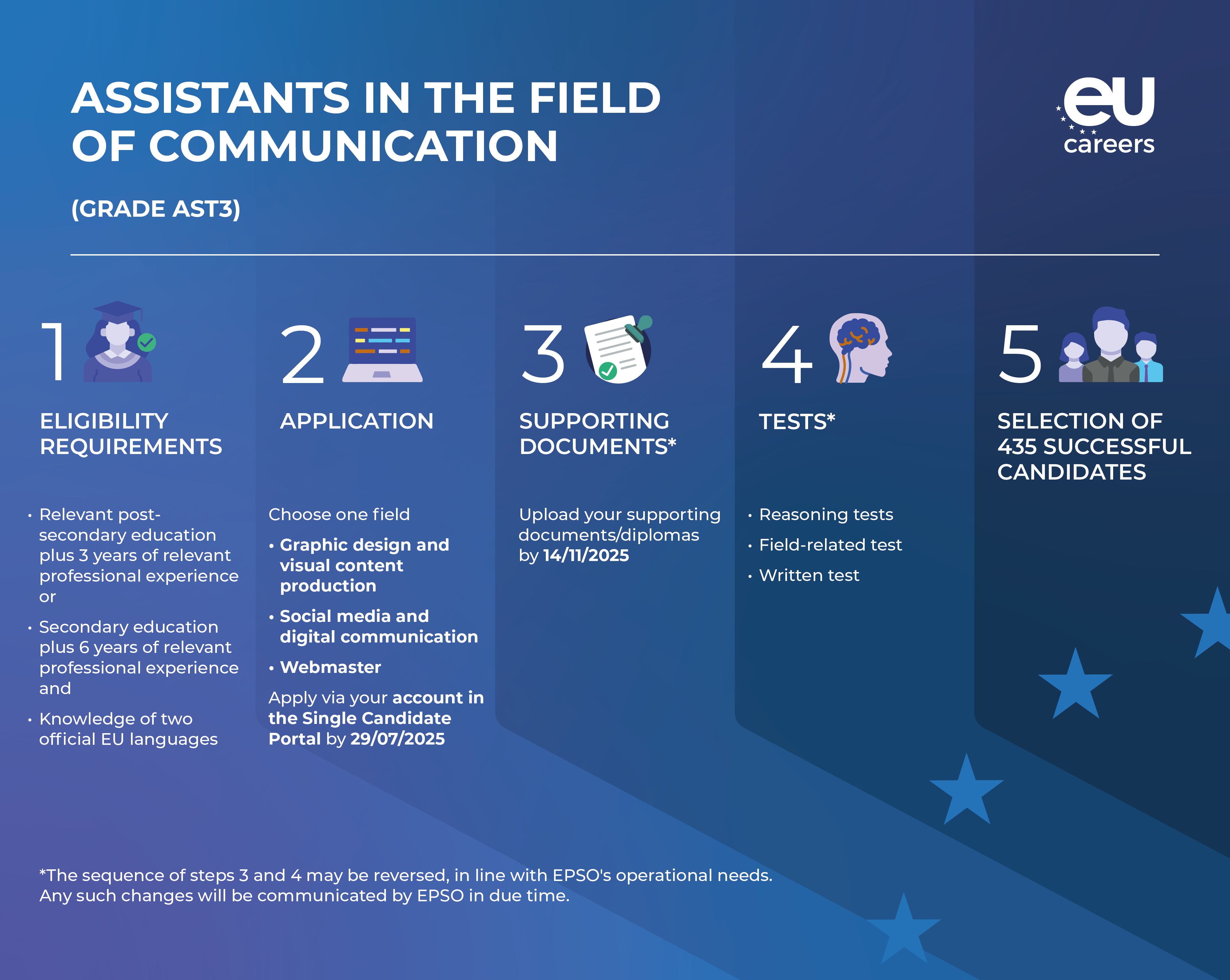 ASSISTANTS IN THE FIELD OF COMMUNICATION

eu careers

(GRADE AST3)

1

ELIGIBILITY REQUIREMENTS

• Relevant post-secondary education plus 3 years of relevant professional experience or

• Secondary education plus 6 years of relevant professional experience and

• Knowledge of two official EU languages

2

APPLICATION

Choose one field

• Graphic design and visual content production

• Social media and digital communication

• Webmaster

Apply via your account in the Single Candidate Portal by 29/07/2025

3

SUPPORTING DOCUMENTS*

Upload your supporting documents/diplomas by 14/11/2025

4

TESTS*

• Reasoning tests

• Field-related test

• Written test

5

SELECTION OF 435 SUCCESSFUL CANDIDATES

*The sequence of steps 3 and 4 may be reversed, in line with EPSO's operational needs. Any such changes will be communicated by EPSO in due time.